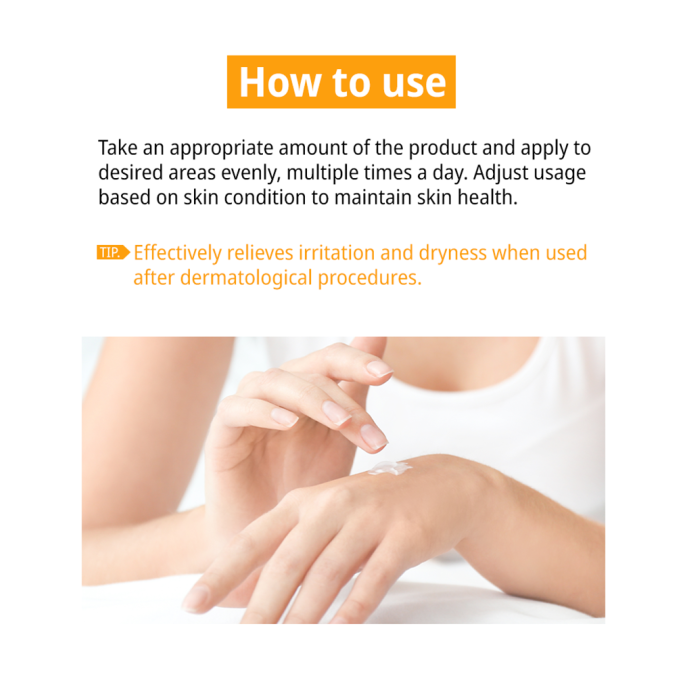 How to use

Take an appropriate amount of the product and apply to desired areas evenly, multiple times a day. Adjust usage based on skin condition to maintain skin health.

TIP. Effectively relieves irritation and dryness when used after dermatological procedures.