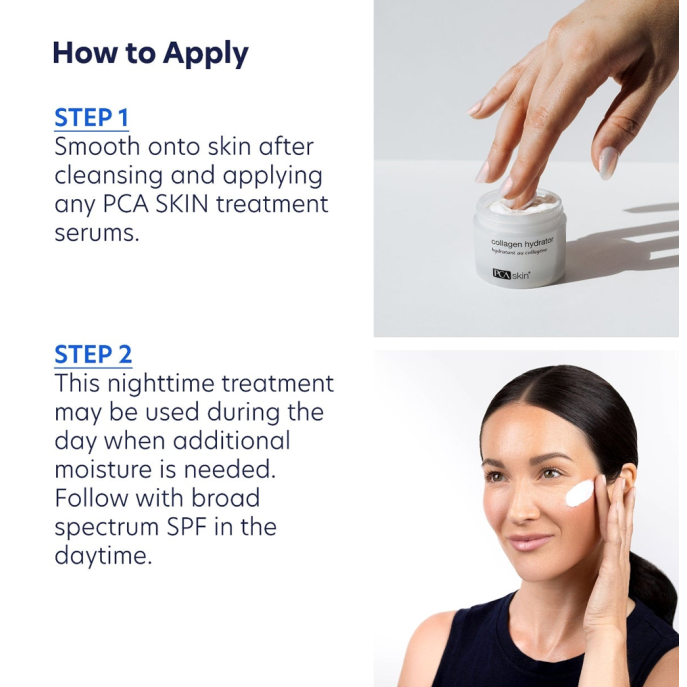 How to Apply

STEP 1
Smooth onto skin after cleansing and applying any PCA SKIN treatment serums.

collagen hydrator
hydratant au collagène
PCA skin

STEP 2
This nighttime treatment may be used during the day when additional moisture is needed. Follow with broad spectrum SPF in the daytime.